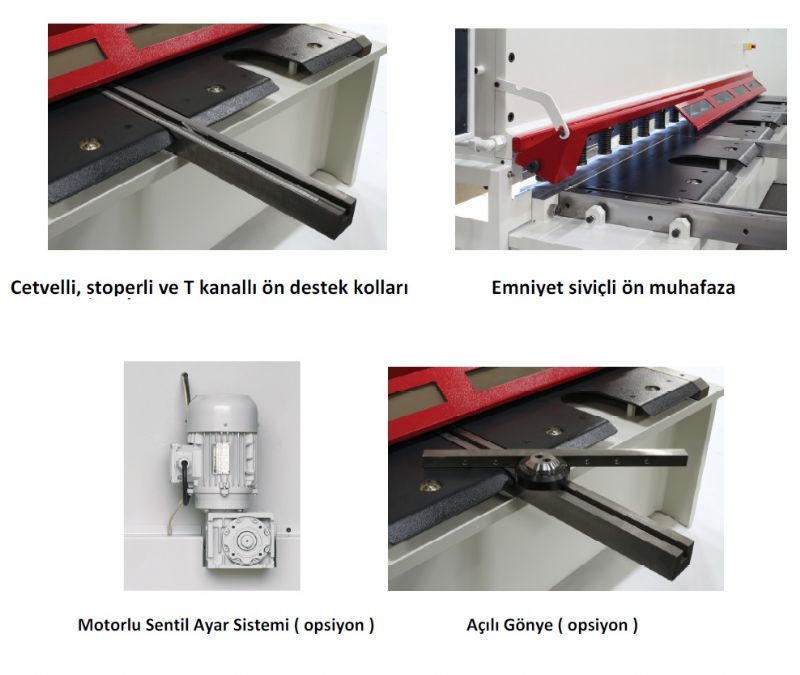 Cetvelli, stoperli ve T kanallı ön destek kolları

Emniyet siviçli ön muhafaza

Motorlu Sentil Ayar Sistemi ( opsiyon )

Açılı Gönye ( opsiyon )